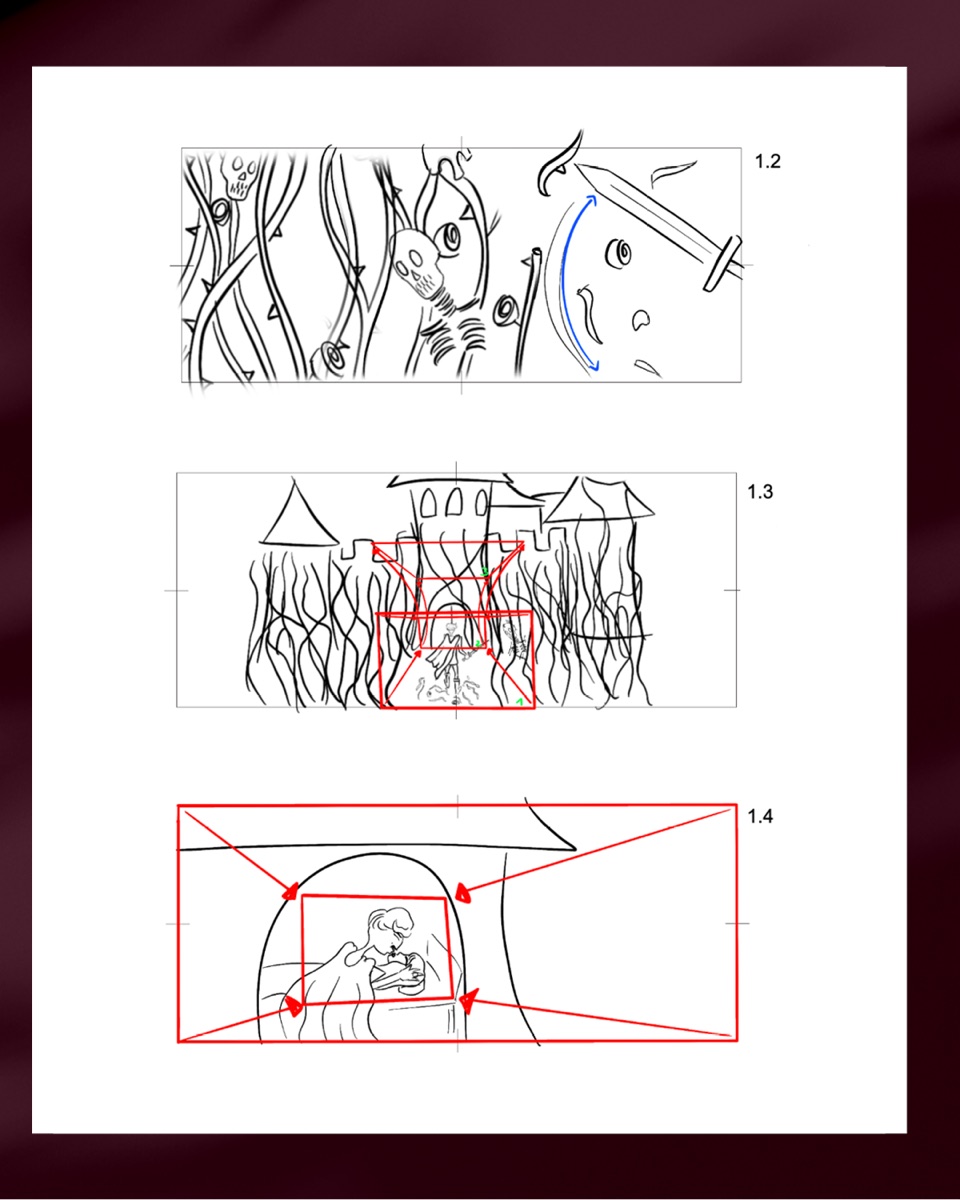 1.2

1.3

1.4