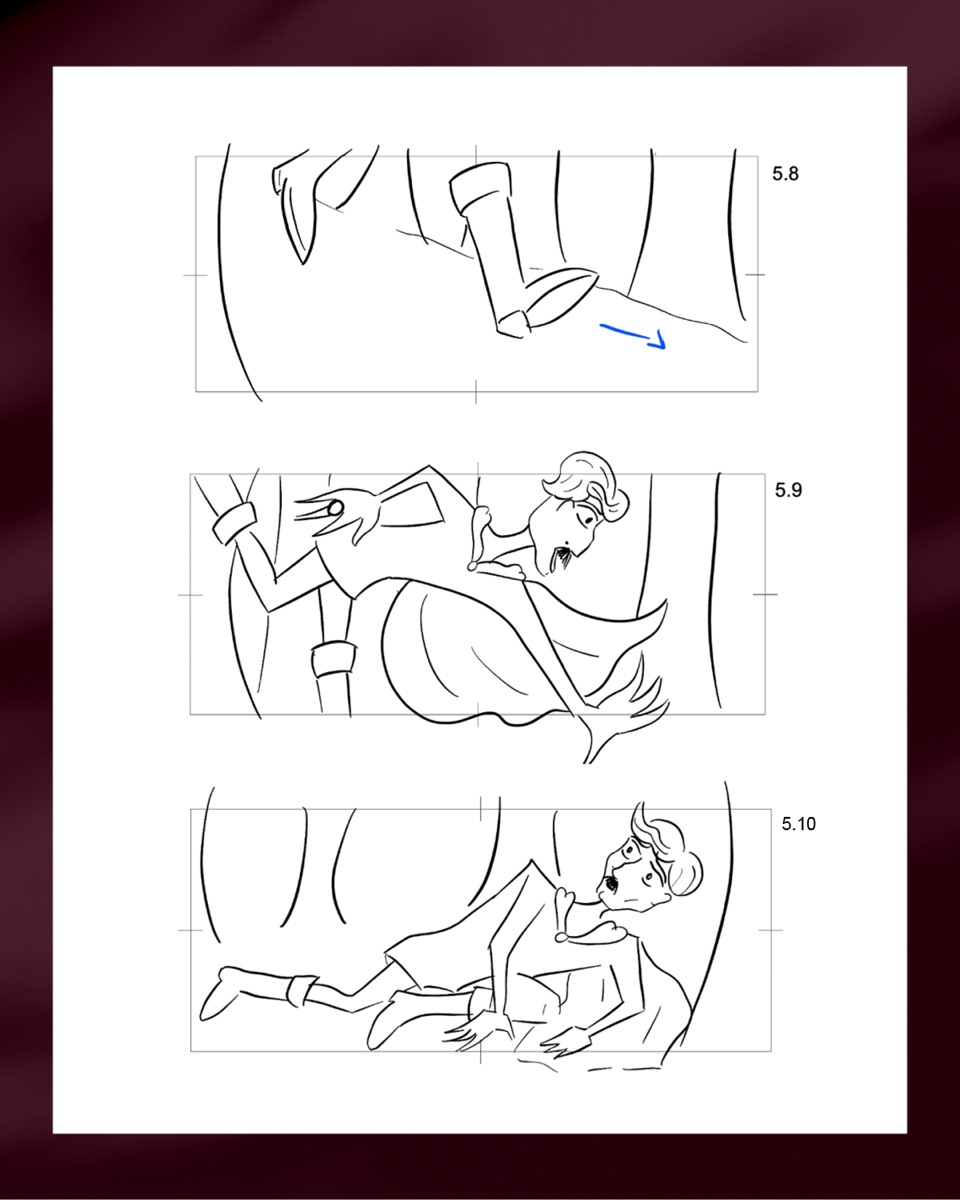 5.8

5.9

5.10